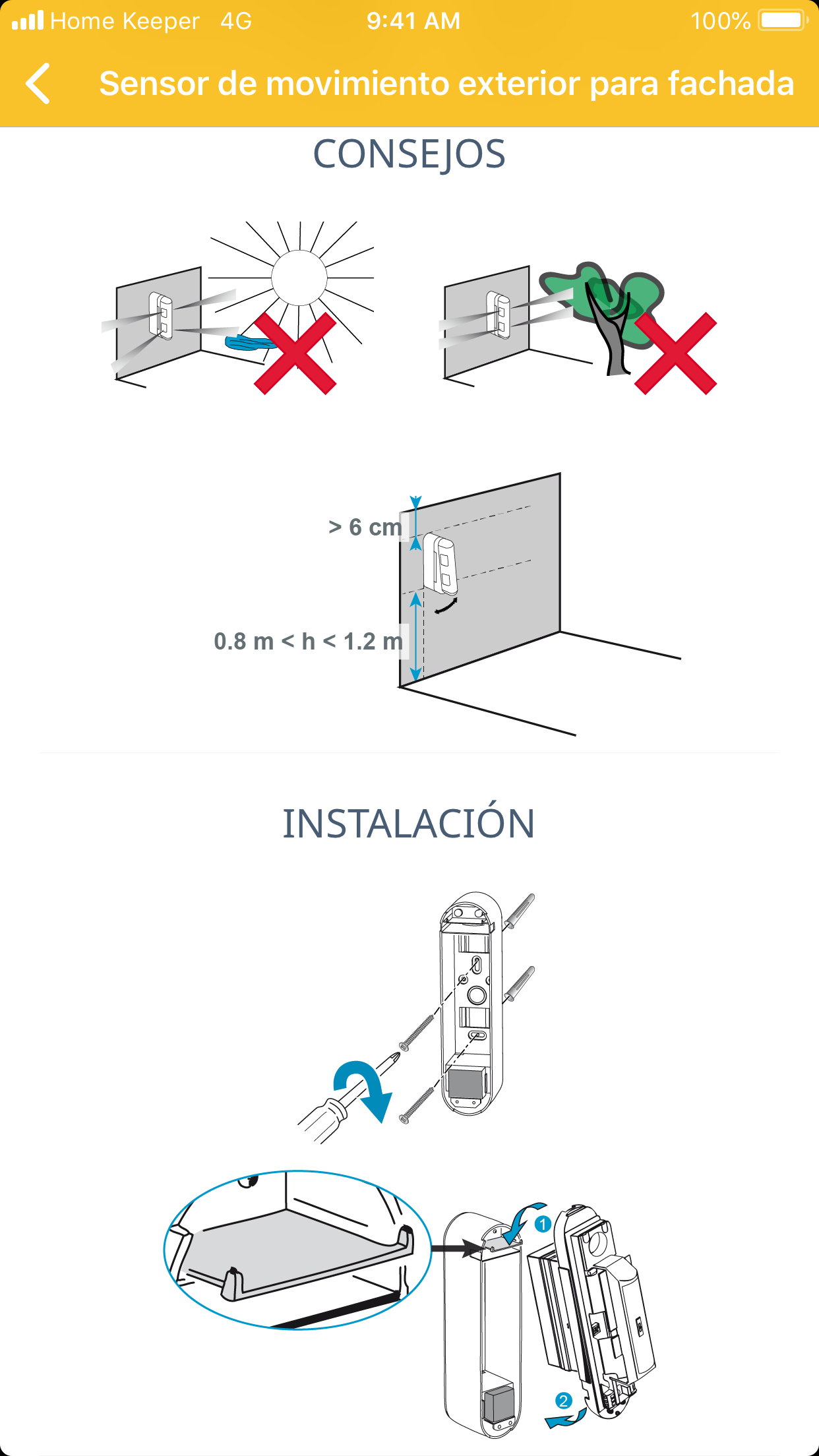 Home Keeper 4G 9:41 AM 100%

Sensor de movimiento exterior para fachada

CONSEJOS

> 6 cm

0.8 m < h < 1.2 m

INSTALACIÓN

1

2